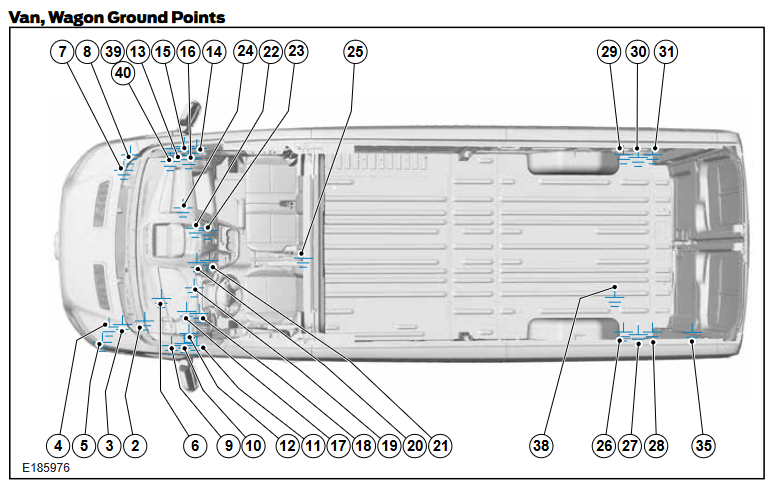 Van, Wagon Ground Points

7 8 39 13 15 16 14 24 22 23 25 29 30 31

40

4 5 3 2 6 9 10 12 11 17 18 19 20 21 38 26 27 28 35

E185976