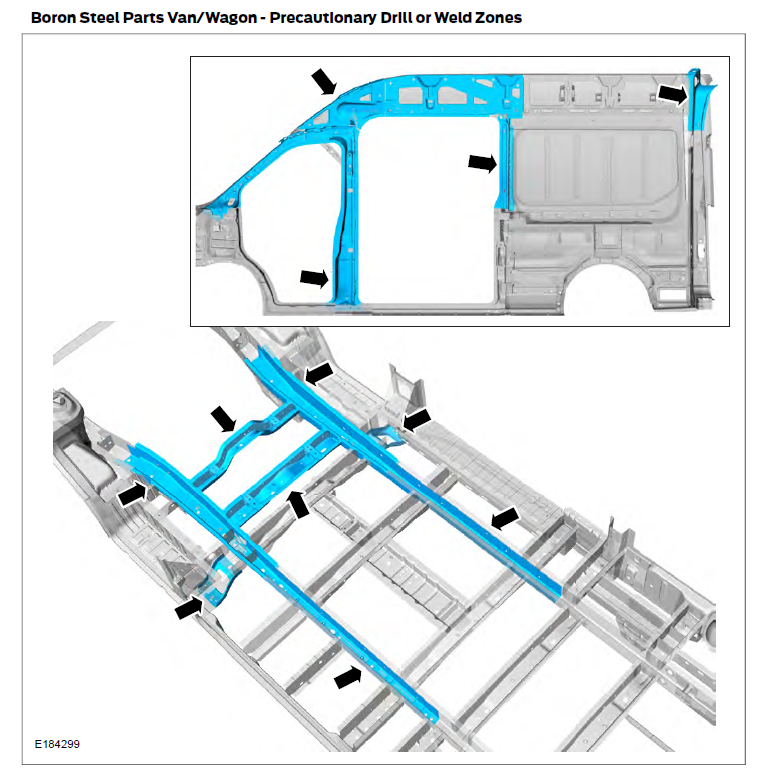 Boron Steel Parts Van/Wagon - Precautionary Drill or Weld Zones

E184299